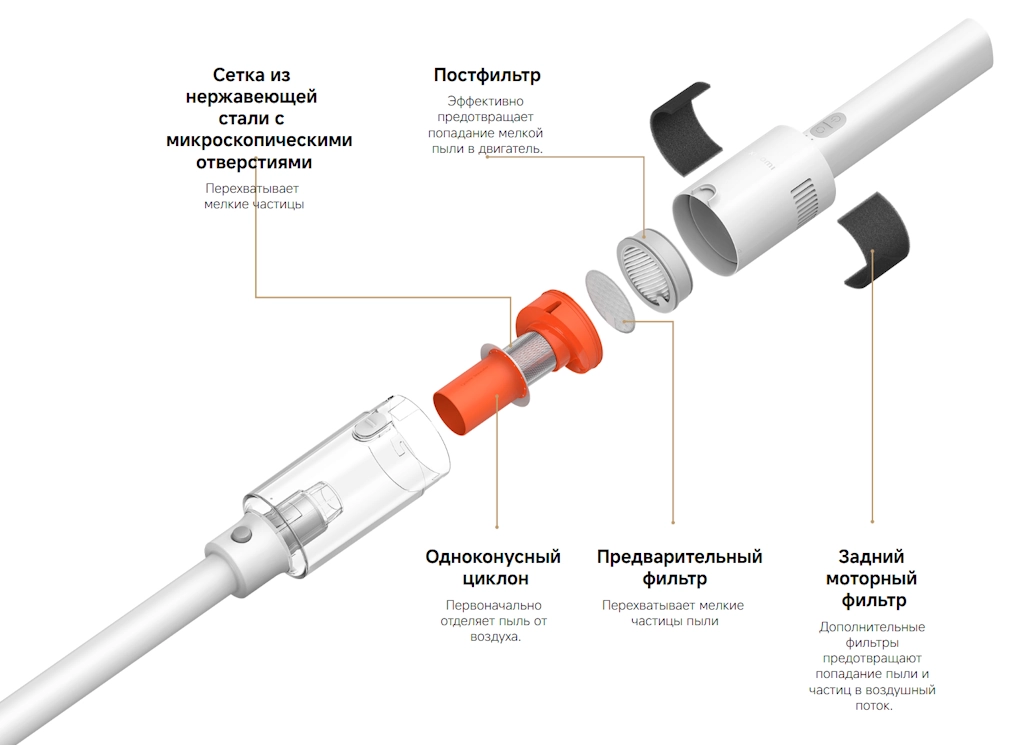 Сетка из нержавеющей стали с микроскопическими отверстиями

Перехватывает мелкие частицы

Постфильтр

Эффективно предотвращает попадание мелкой пыли в двигатель.

Одноконусный циклон

Первоначально отделяет пыль от воздуха.

Предварительный фильтр

Перехватывает мелкие частицы пыли

Задний моторный фильтр

Дополнительные фильтры предотвращают попадание пыли и частиц в воздушный поток.