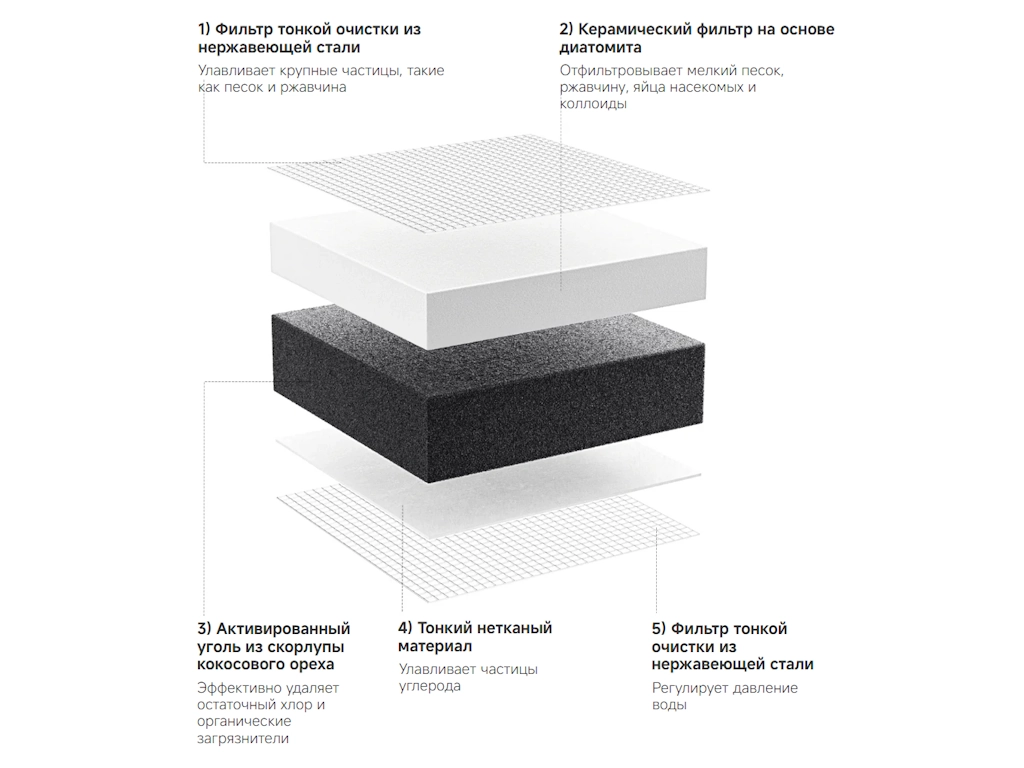 1) Фильтр тонкой очистки из нержавеющей стали

Улавливает крупные частицы, такие как песок и ржавчина

2) Керамический фильтр на основе диатомита

Отфильтровывает мелкий песок, ржавчину, яйца насекомых и коллоиды

3) Активированный уголь из скорлупы кокосового ореха

Эффективно удаляет остаточный хлор и органические загрязнители

4) Тонкий нетканый материал

Улавливает частицы углерода

5) Фильтр тонкой очистки из нержавеющей стали

Регулирует давление воды